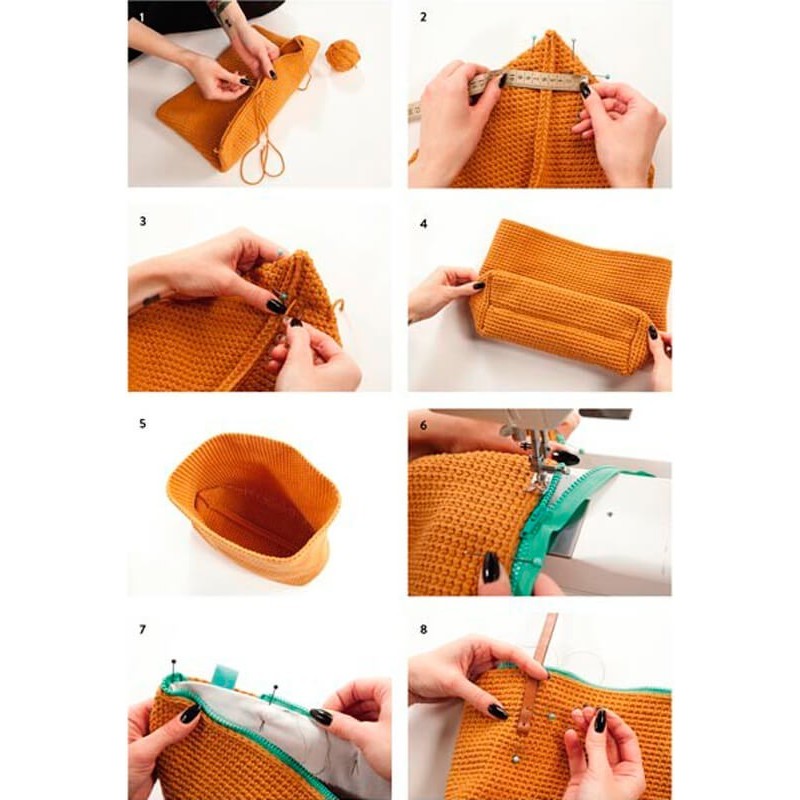 1

2

3

4

5

6

7

8